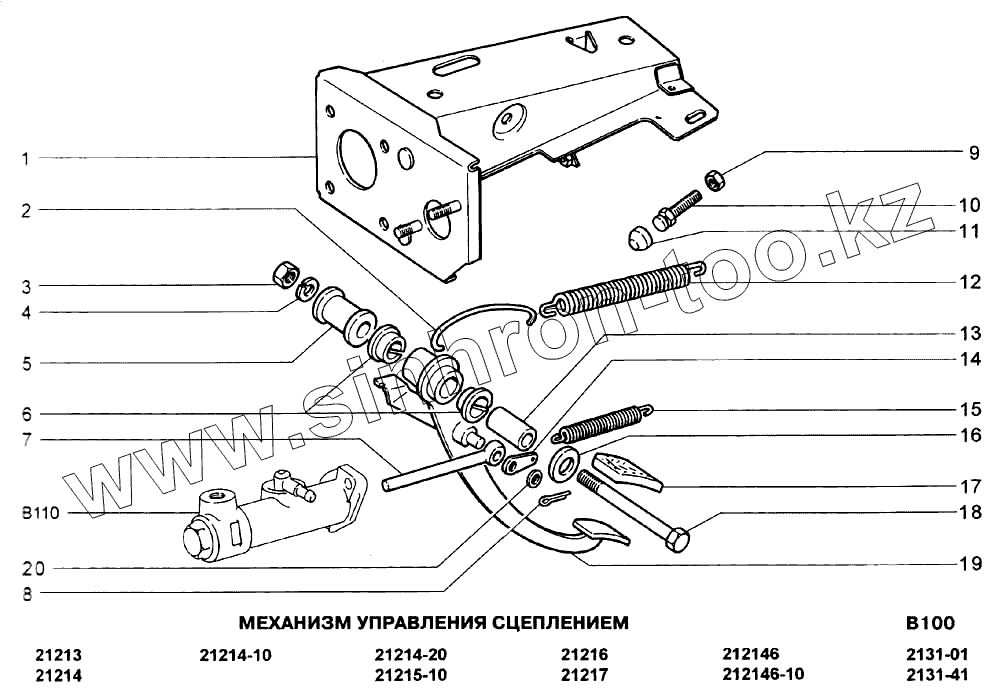 1
2
3
4
5
6
7
B110
20
8
9
10
11
12
13
14
15
16
17
18
19

www.sinhron-too.kz

МЕХАНИЗМ УПРАВЛЕНИЯ СЦЕПЛЕНИЕМ

B100

21213
21214
21214-10
21214-20
21215-10
21216
21217
212146
212146-10
2131-01
2131-41